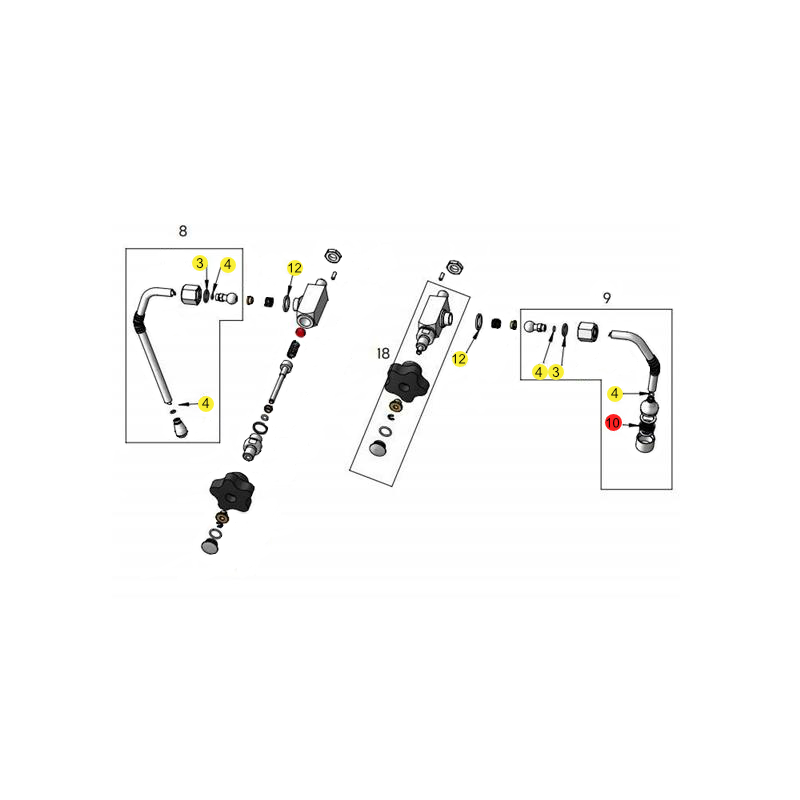 8

3

4

12

4

18

12

9

4

3

4

10