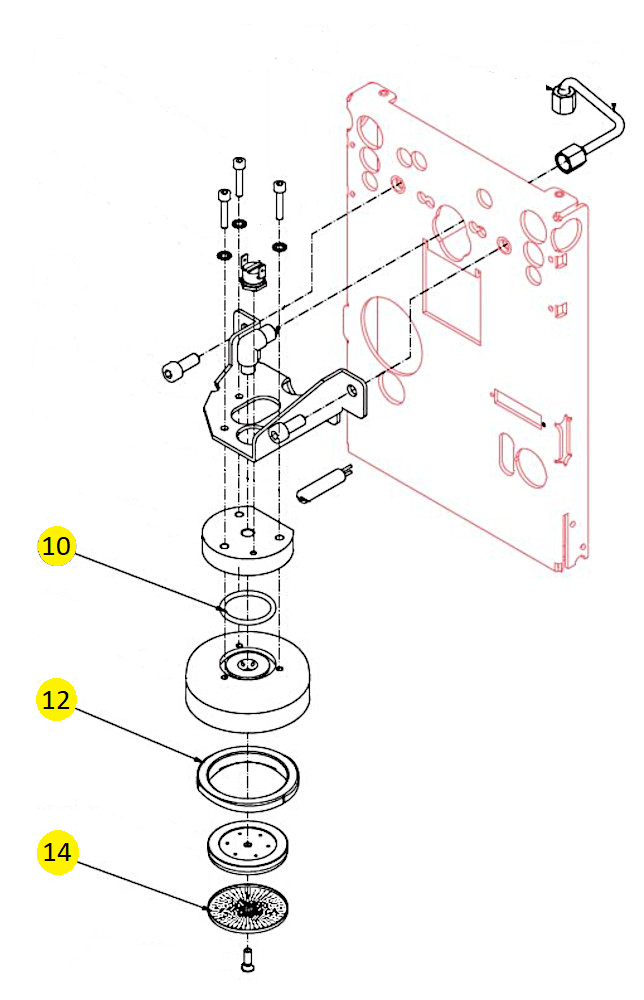 10

12

14