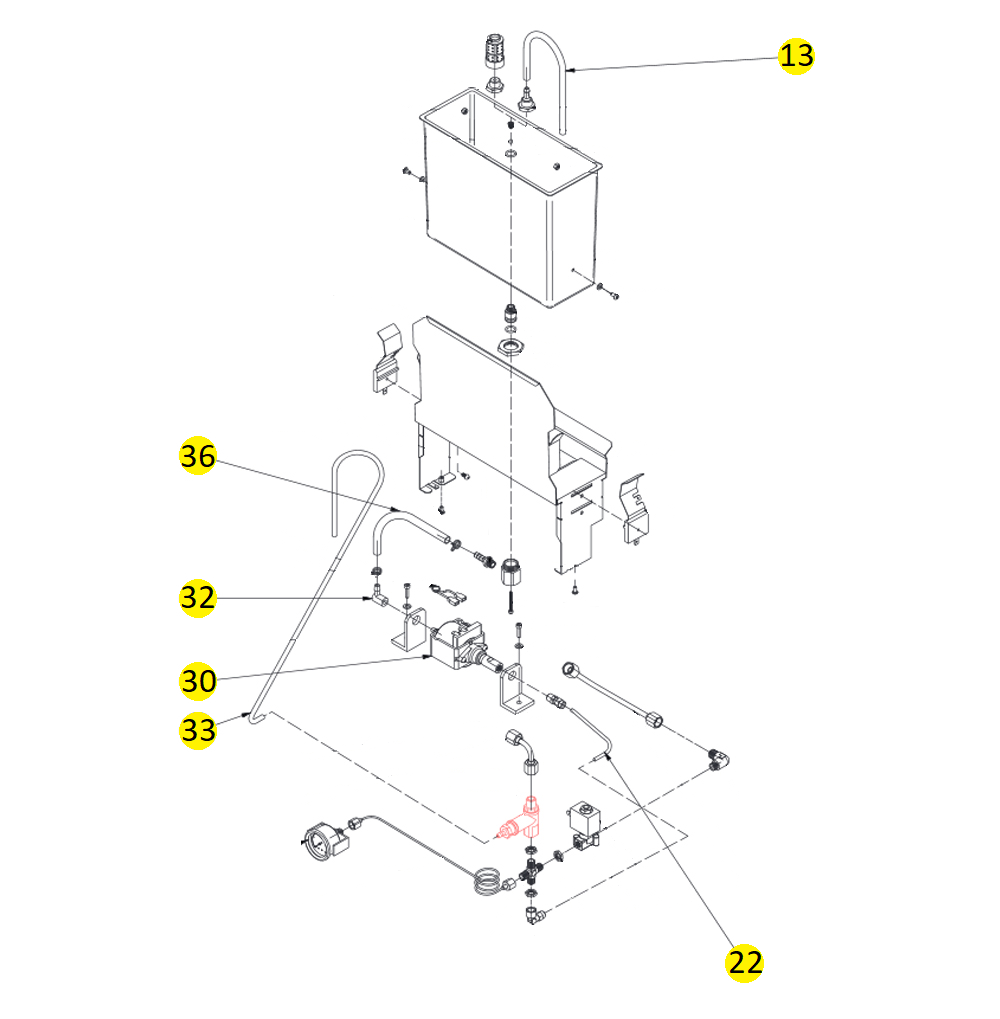 13
36
32
30
33
22