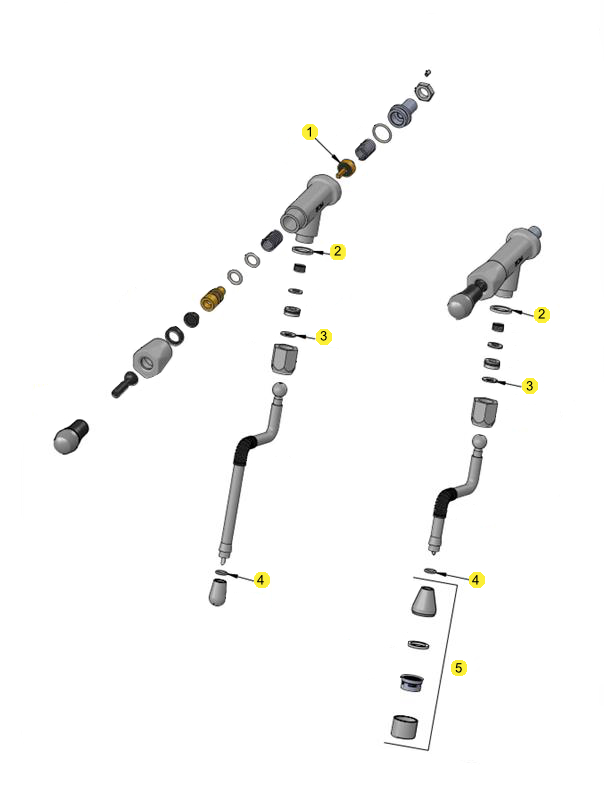 1
2
3
4
2
3
4
5